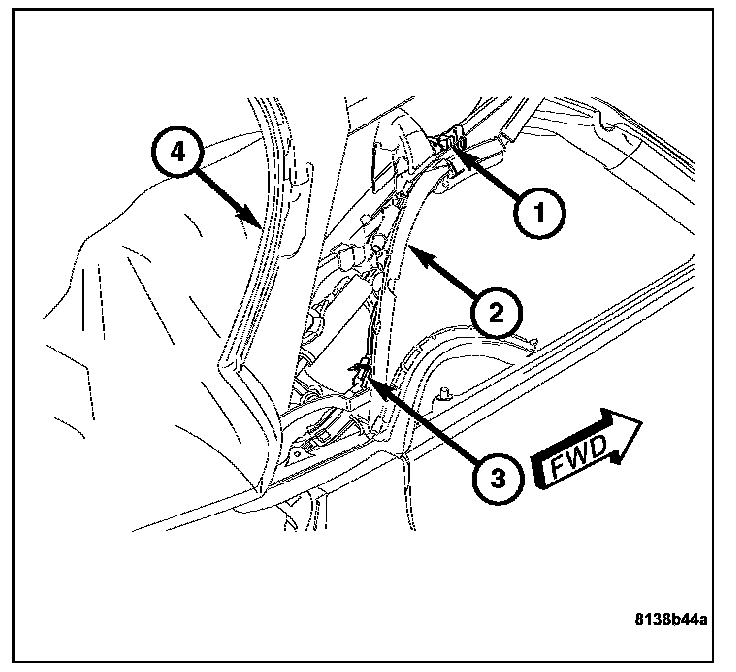 4
1
2
3
FWD
8138b44a