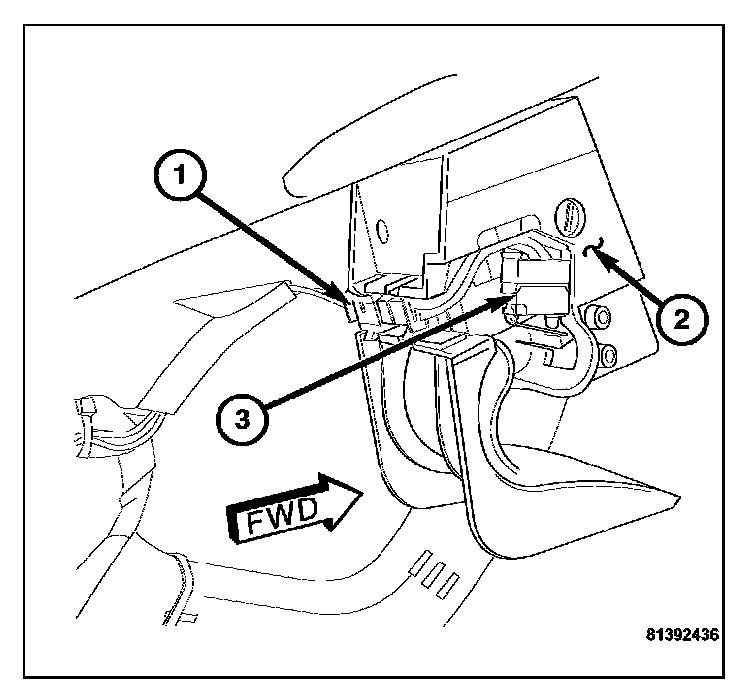 1
2
3
FWD
81392436