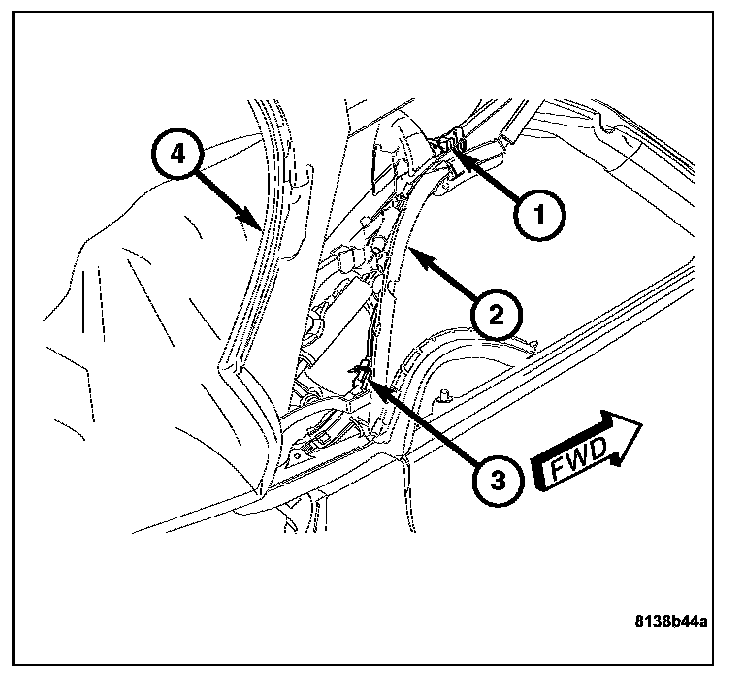 4
1
2
3
FWD
8138b44a