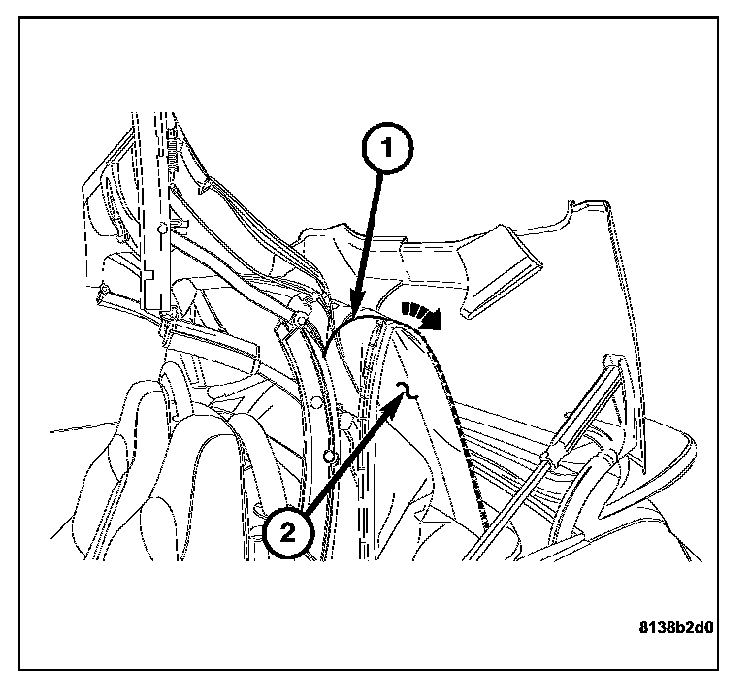 1

2

8138b2d0