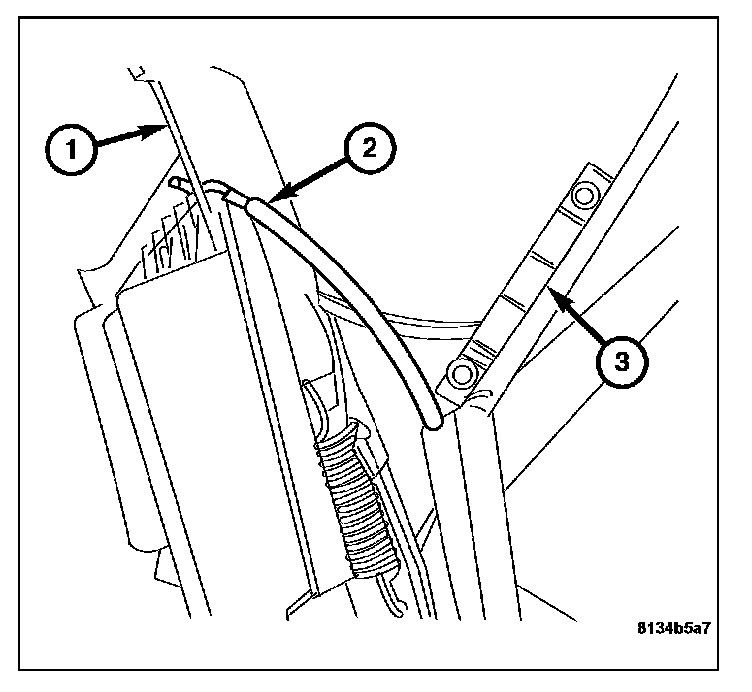 1
2
3
8134b5a7