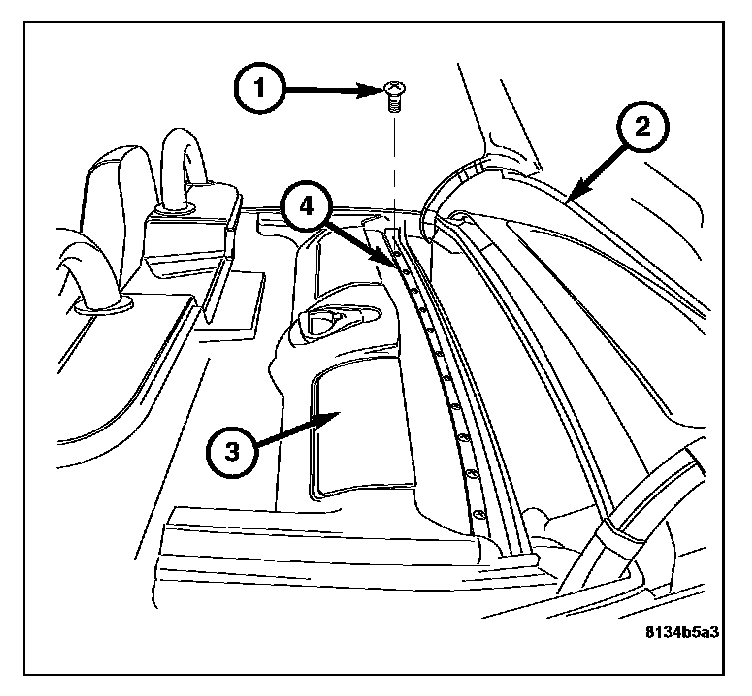 1
2
4
3
8134b5a3