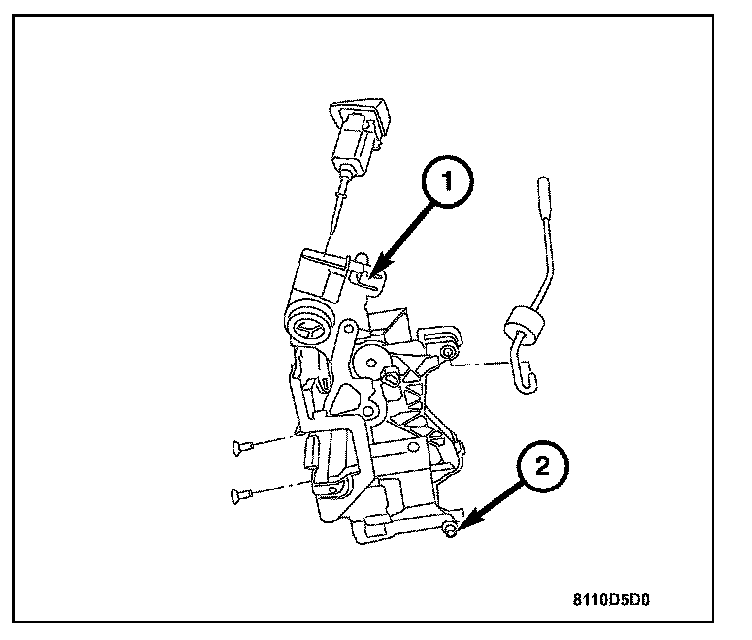 1

2

8110D5D0