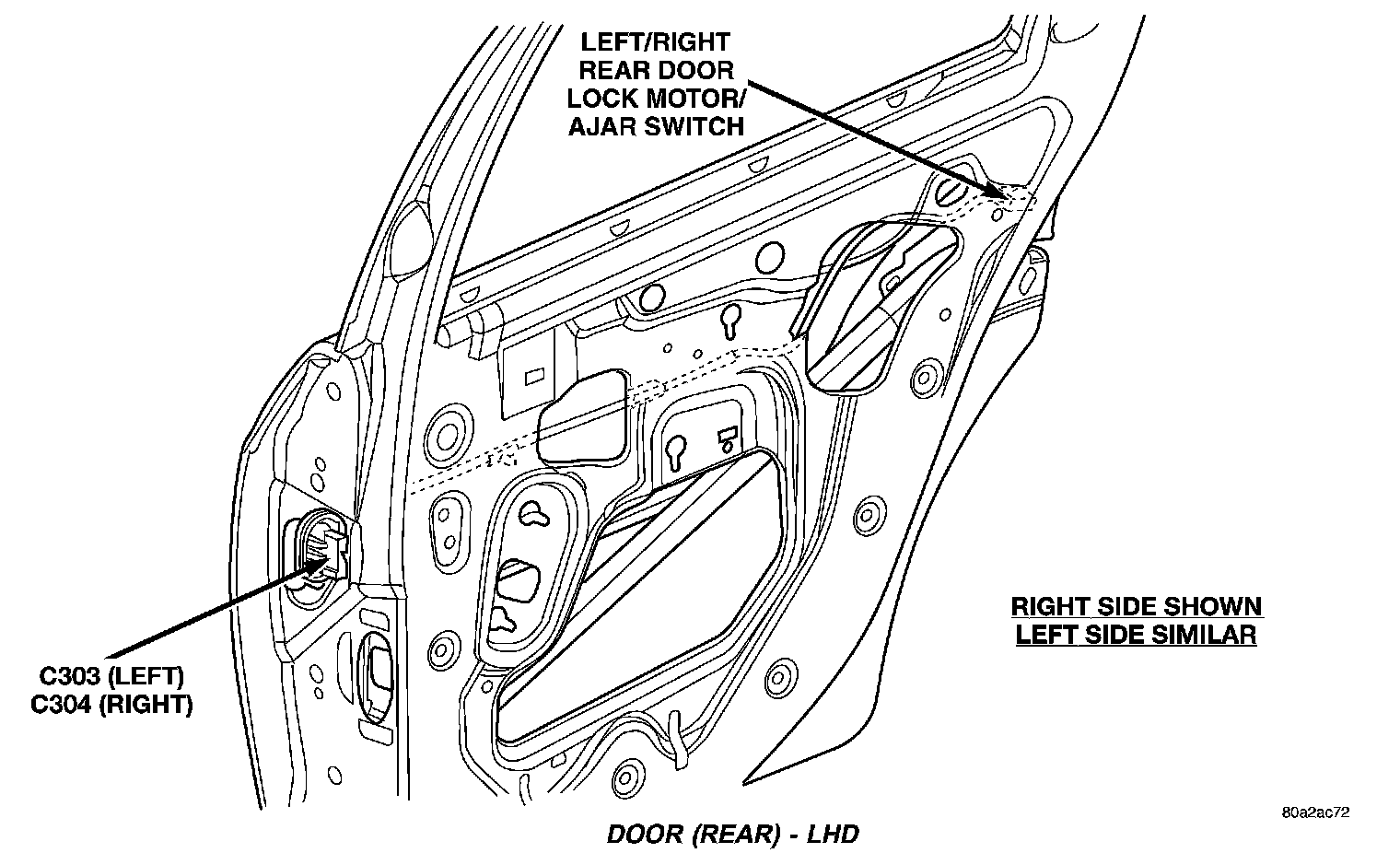 LEFT/RIGHT REAR DOOR LOCK MOTOR/ AJAR SWITCH

C303 (LEFT)
C304 (RIGHT)

RIGHT SIDE SHOWN
LEFT SIDE SIMILAR

80a2ac72

DOOR (REAR) - LHD