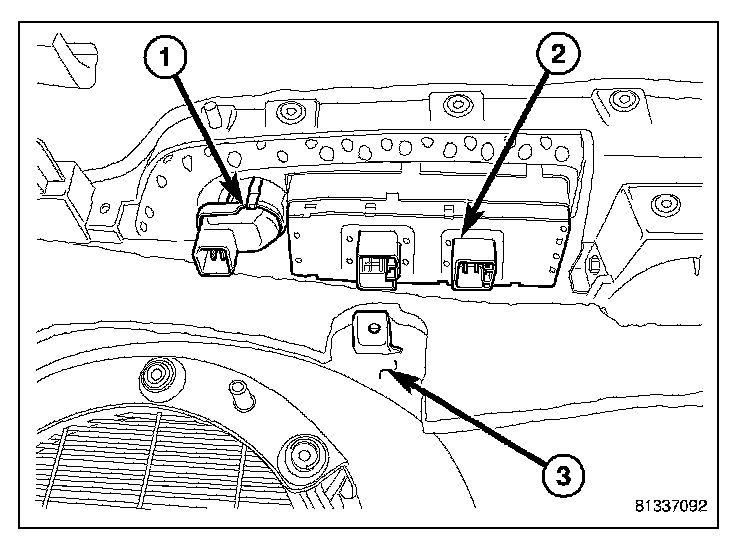 1
2
3
81337092