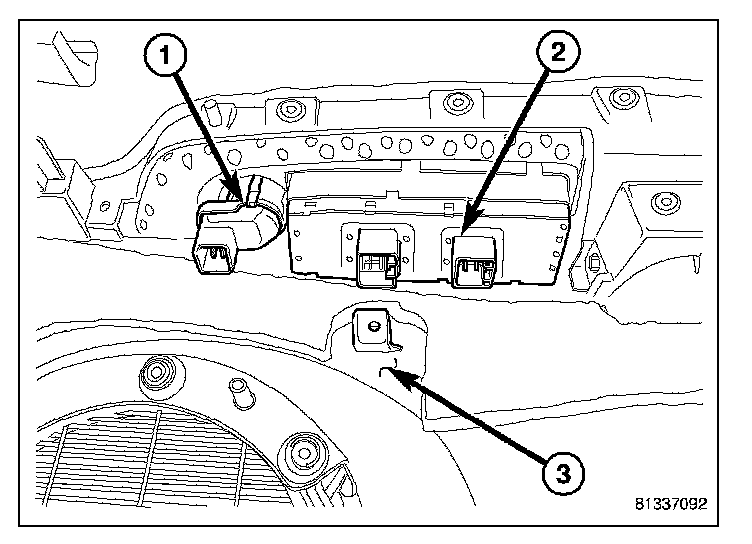 1
2
3
81337092