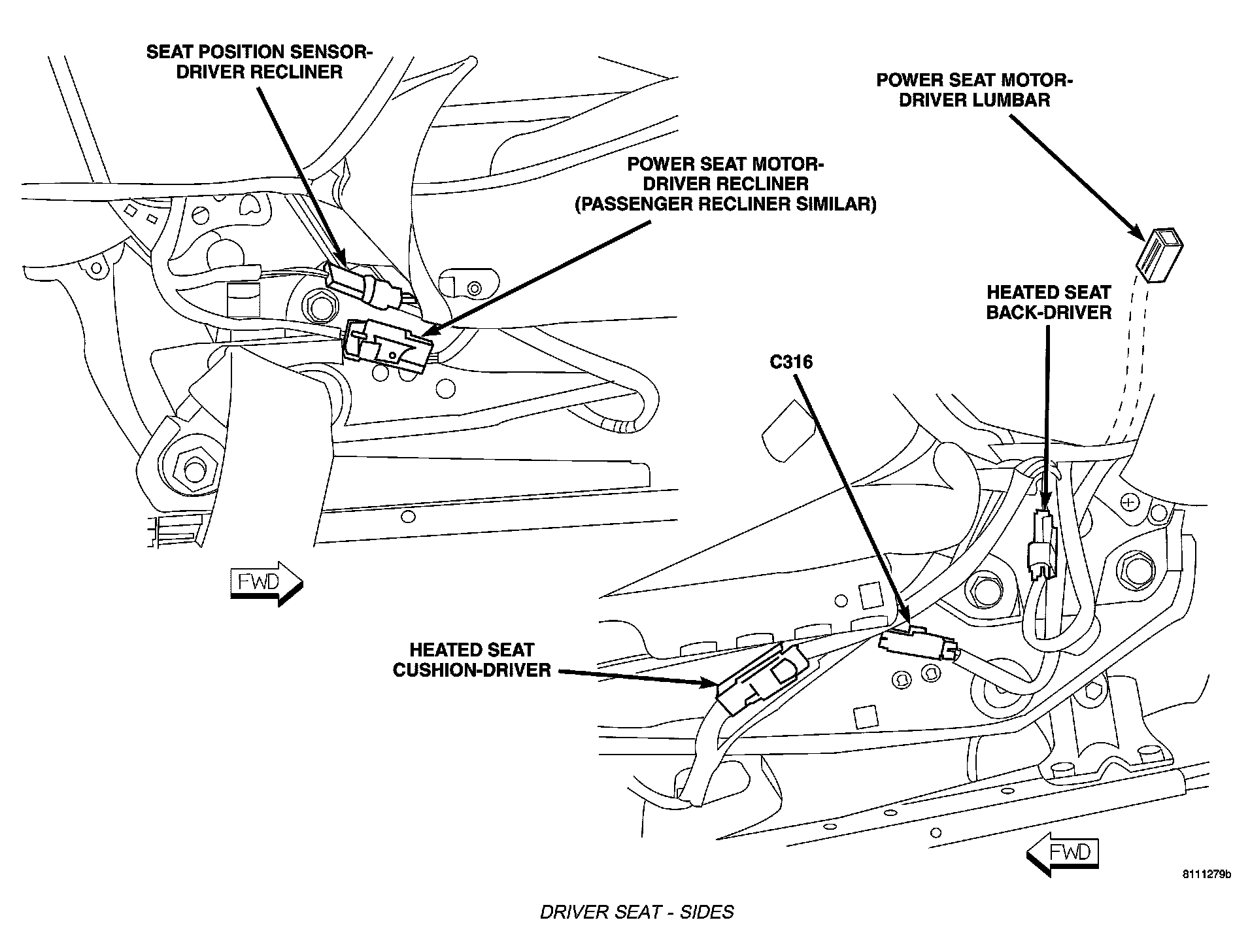 SEAT POSITION SENSOR-DRIVER RECLINER

POWER SEAT MOTOR-DRIVER LUMBAR

POWER SEAT MOTOR-DRIVER RECLINER
(PASSENGER RECLINER SIMILAR)

HEATED SEAT BACK-DRIVER

C316

FWD

HEATED SEAT CUSHION-DRIVER

FWD

8111279b

DRIVER SEAT - SIDES