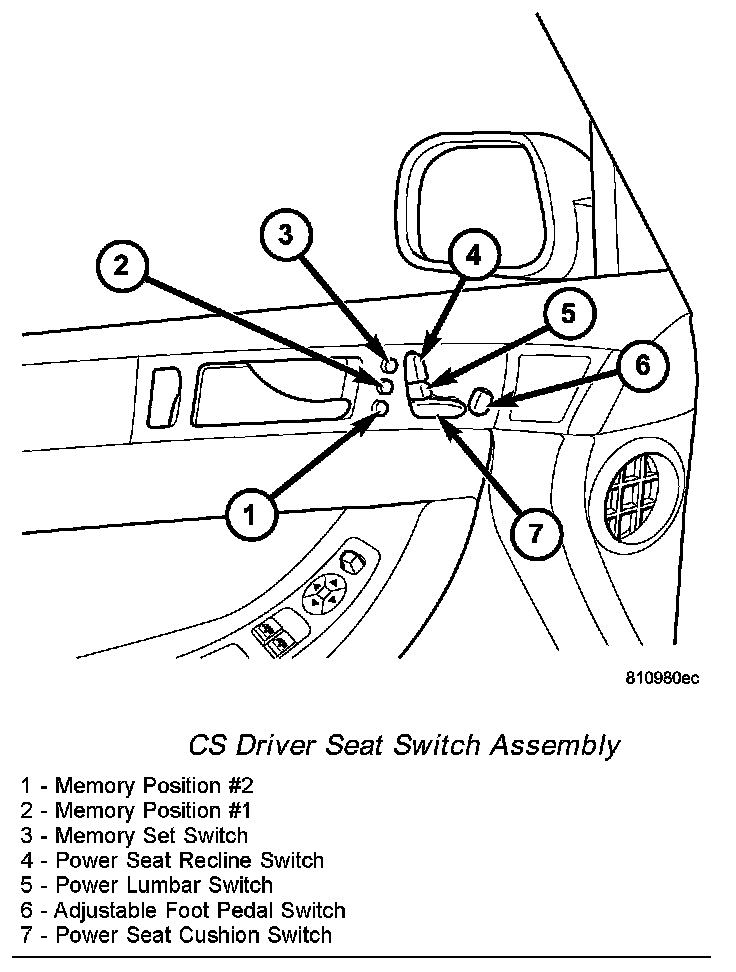 3
2
4
5
6
1
7

810980ec

CS Driver Seat Switch Assembly

1 - Memory Position #2
2 - Memory Position #1
3 - Memory Set Switch
4 - Power Seat Recline Switch
5 - Power Lumbar Switch
6 - Adjustable Foot Pedal Switch
7 - Power Seat Cushion Switch