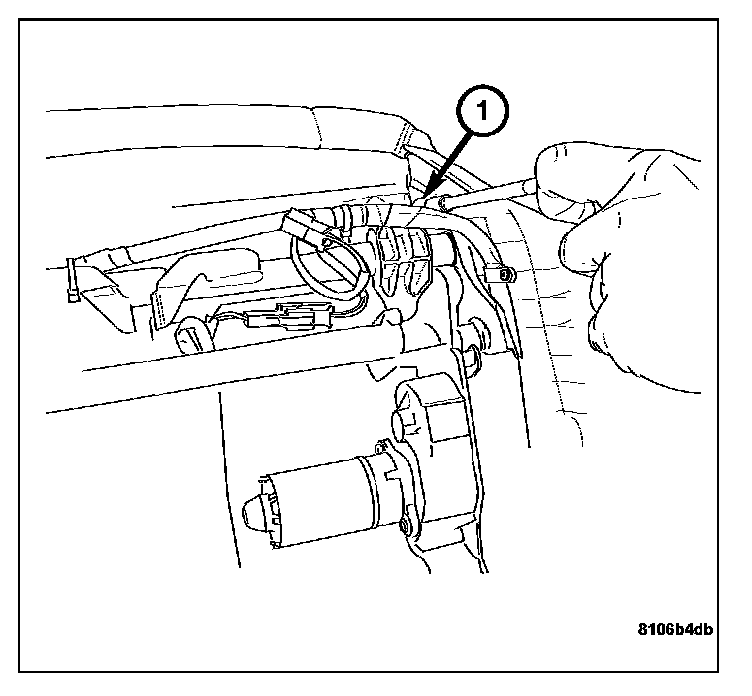 1

8106b4db