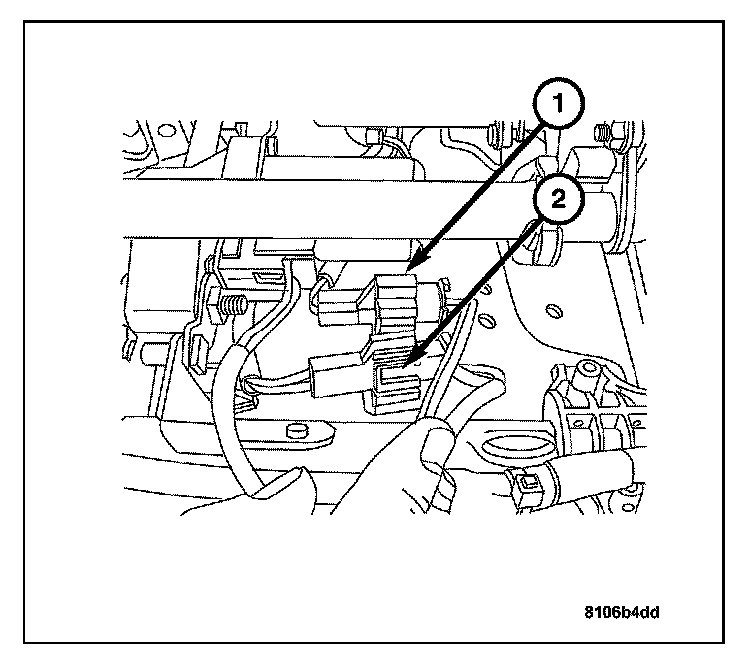 1
2
8106b4dd