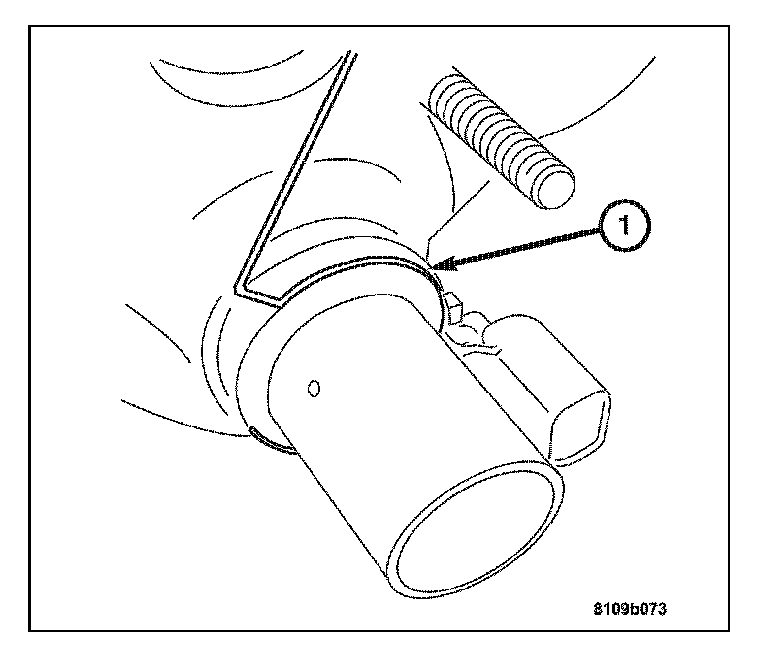 1

8109b073