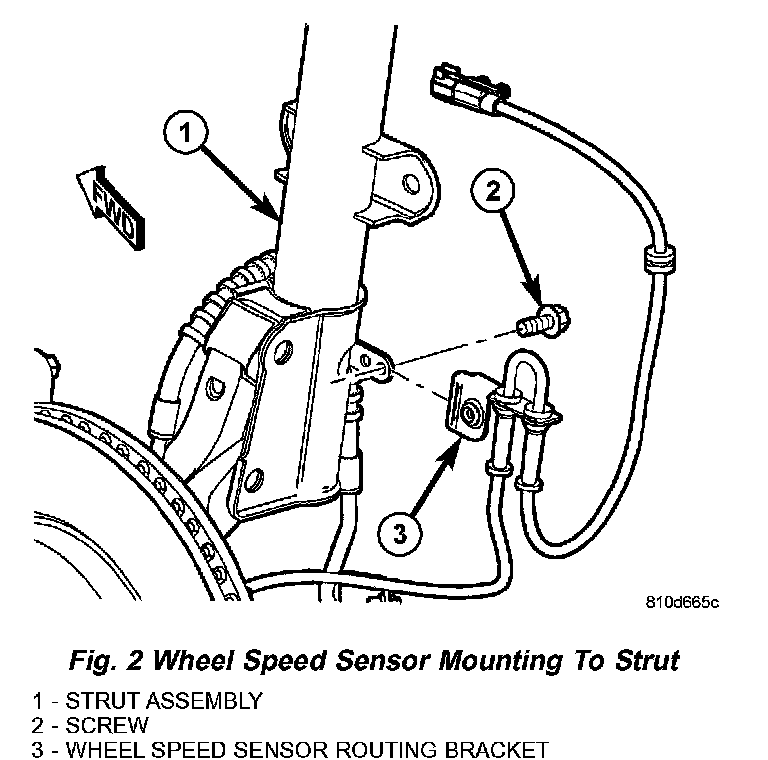 1

FWD

2

3

810d665c

Fig. 2 Wheel Speed Sensor Mounting To Strut

1 - STRUT ASSEMBLY
2 - SCREW
3 - WHEEL SPEED SENSOR ROUTING BRACKET