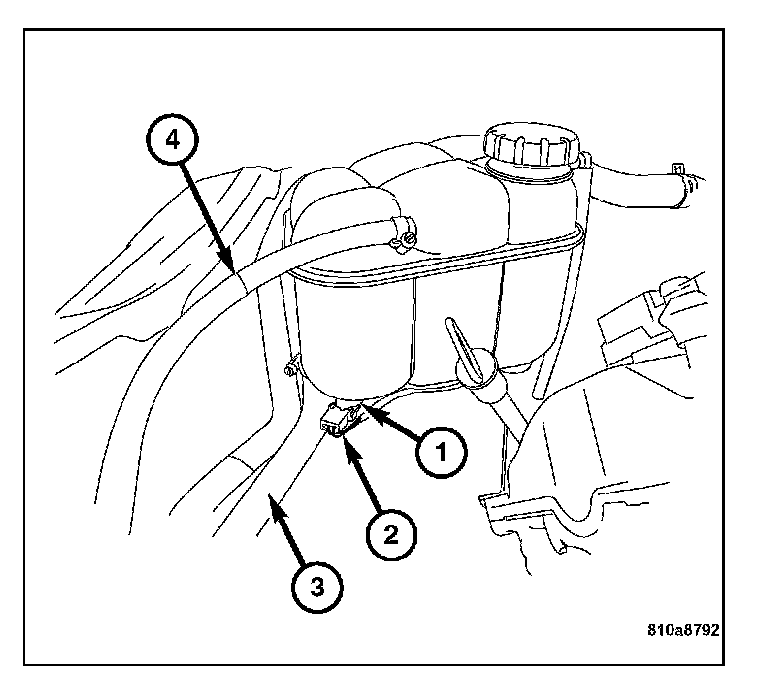 4

1

2

3

810a8792