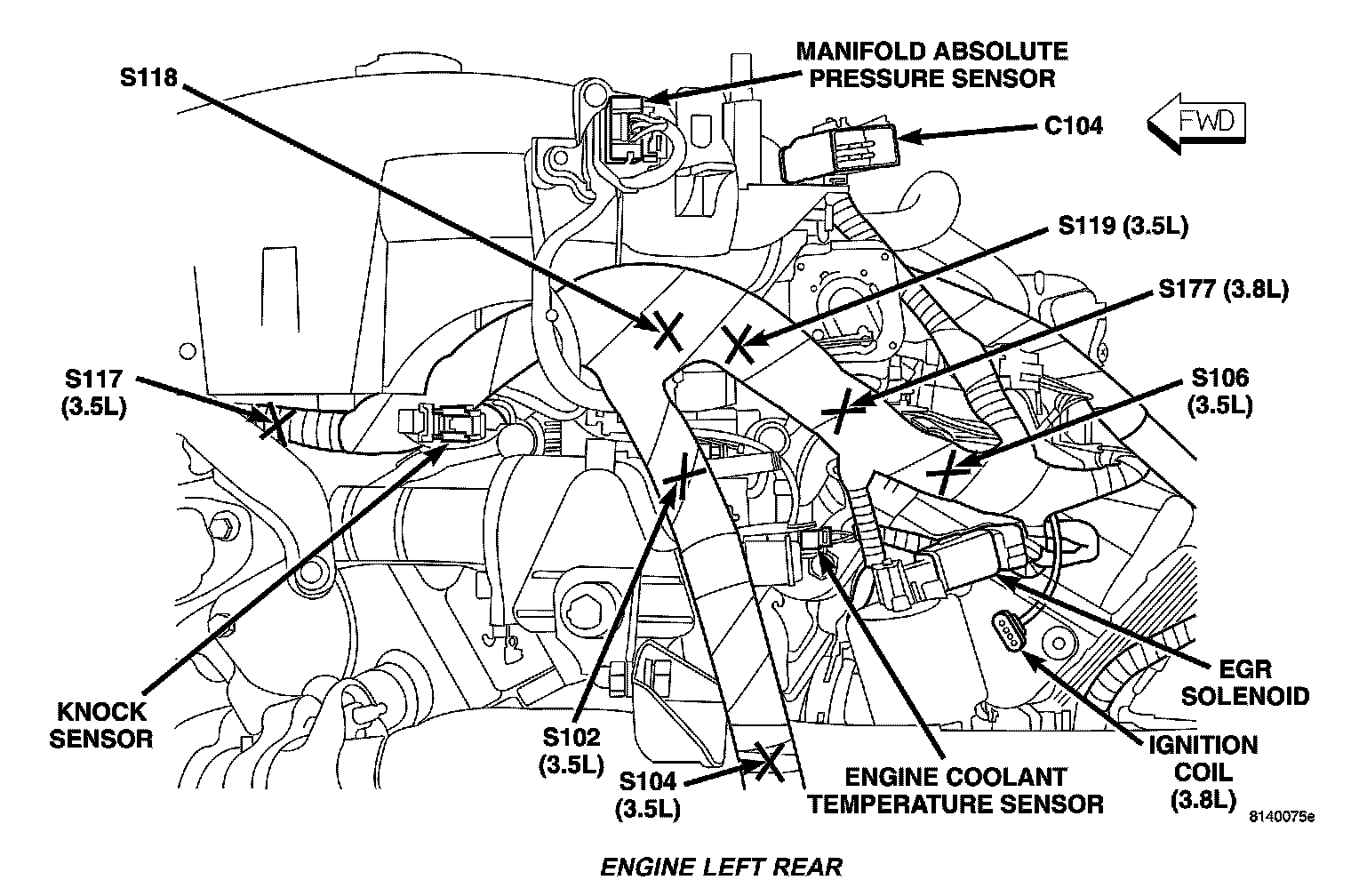 S118

MANIFOLD ABSOLUTE PRESSURE SENSOR

C104

FWD

S119 (3.5L)

S177 (3.8L)

S117 (3.5L)

S106 (3.5L)

KNOCK SENSOR

S102 (3.5L)

S104 (3.5L)

ENGINE COOLANT TEMPERATURE SENSOR

EGR SOLENOID

IGNITION COIL (3.8L)

8140075e

ENGINE LEFT REAR