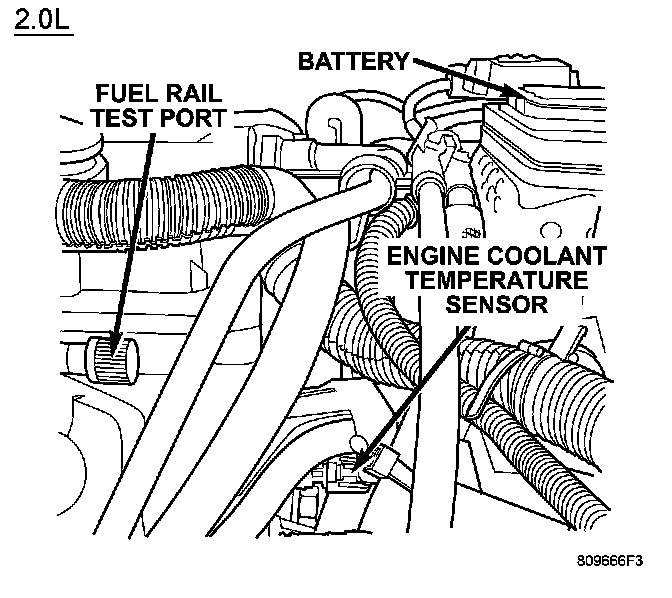 2.0L

BATTERY

FUEL RAIL TEST PORT

ENGINE COOLANT TEMPERATURE SENSOR

809666F3