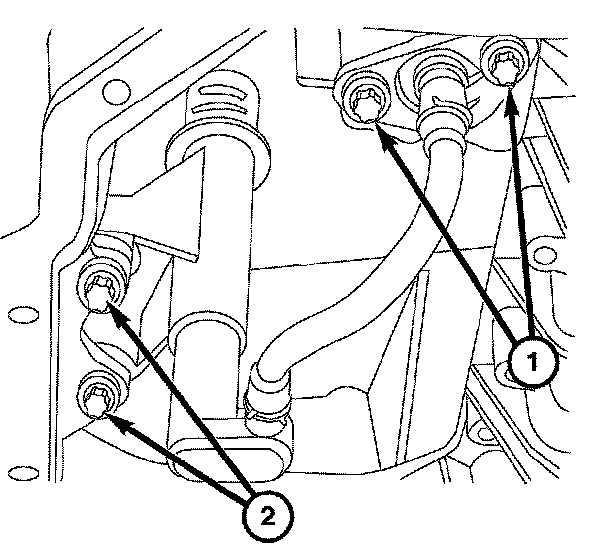 1
2