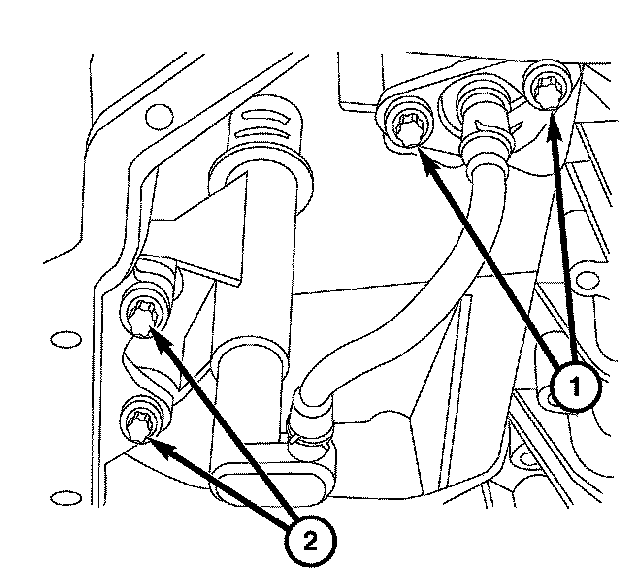 1

2