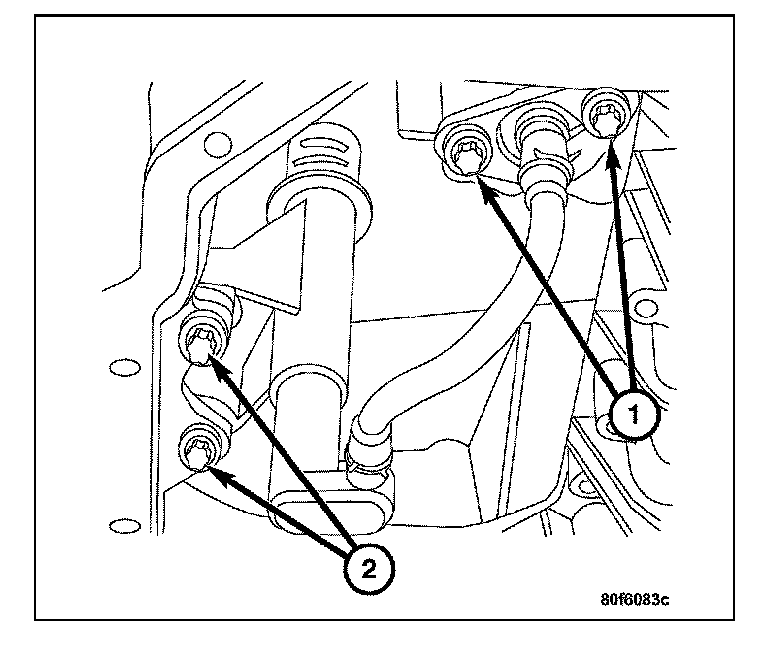 1
2
80f6083c