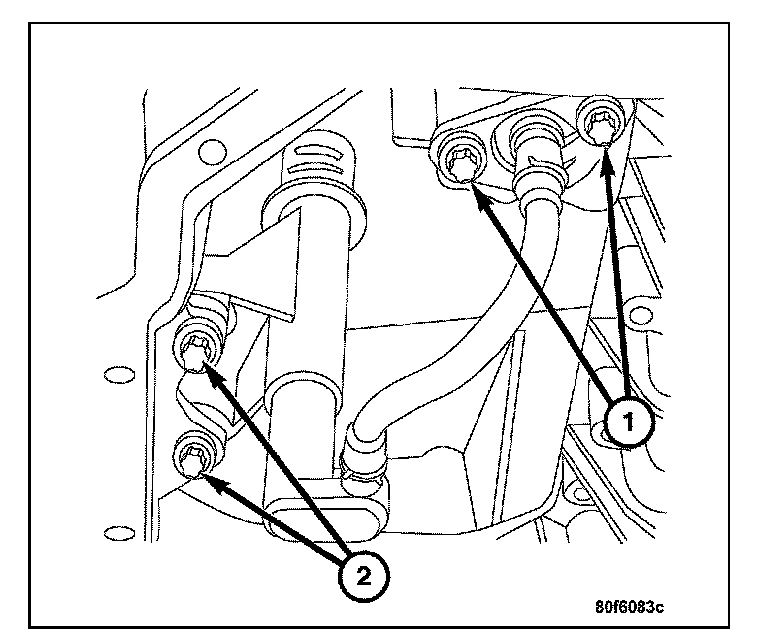 1

2

80f6083c