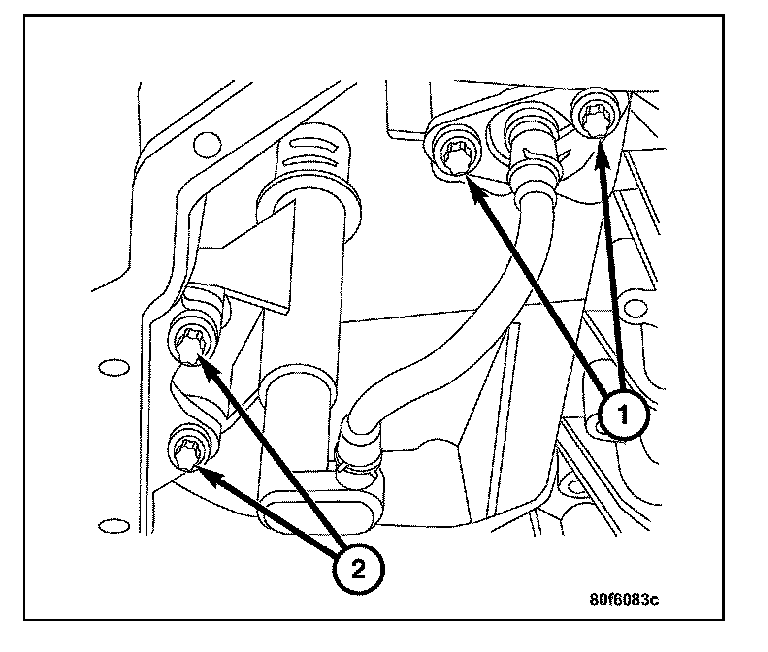 1
2
80f6083c