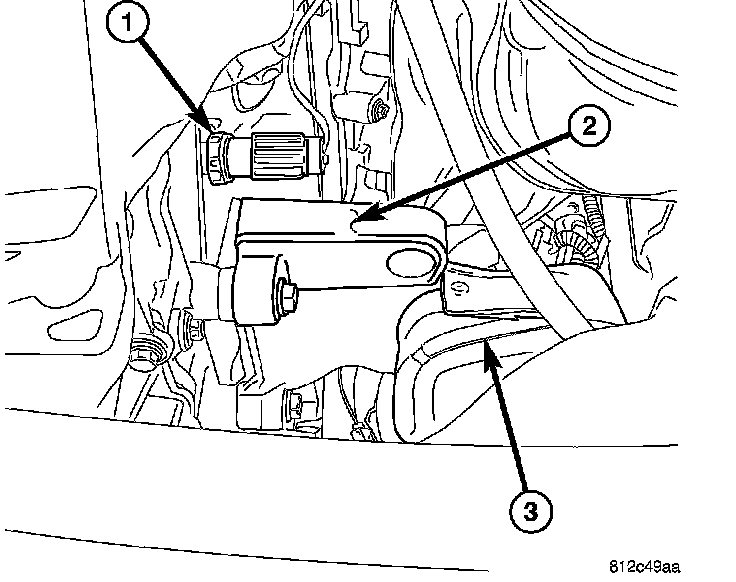 1
2
3
812c49aa