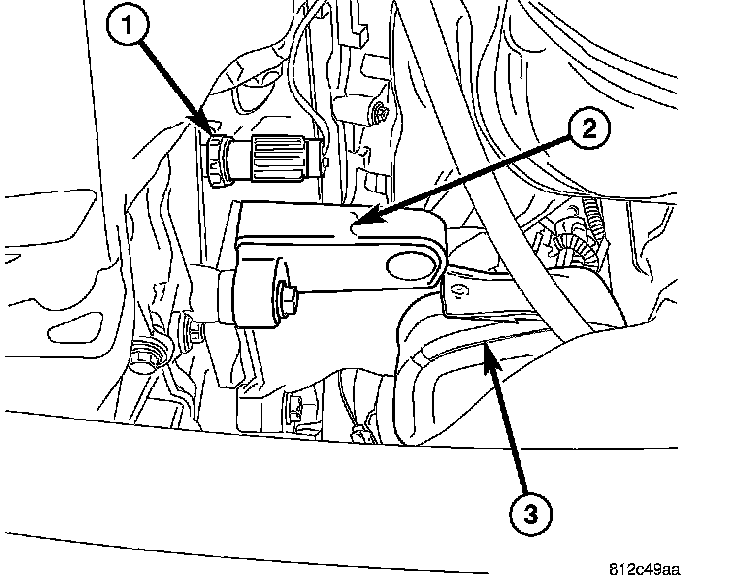 1
2
3
812c49aa