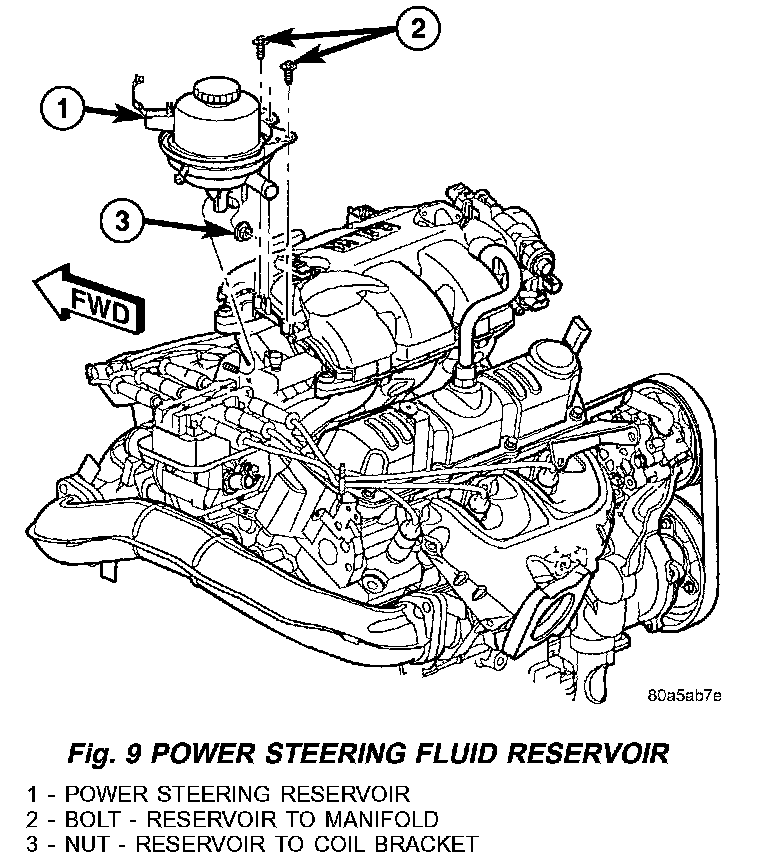 2

1

3

FWD

80a5ab7e

Fig. 9 POWER STEERING FLUID RESERVOIR

1 - POWER STEERING RESERVOIR
2 - BOLT - RESERVOIR TO MANIFOLD
3 - NUT - RESERVOIR TO COIL BRACKET