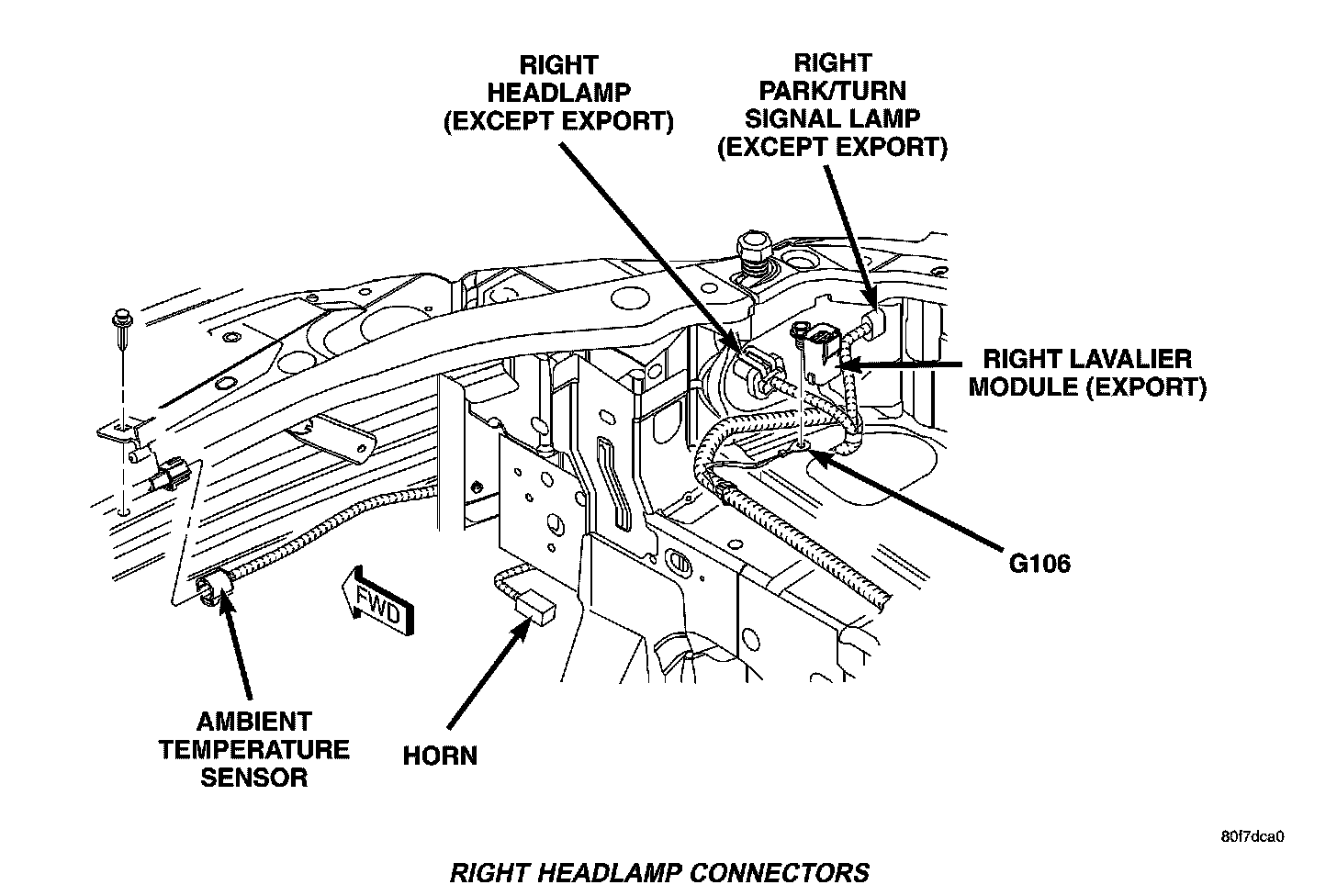 RIGHT HEADLAMP (EXCEPT EXPORT)

RIGHT PARK/TURN SIGNAL LAMP (EXCEPT EXPORT)

RIGHT LAVALIER MODULE (EXPORT)

G106

FWD

AMBIENT TEMPERATURE SENSOR

HORN

80f7dca0

RIGHT HEADLAMP CONNECTORS