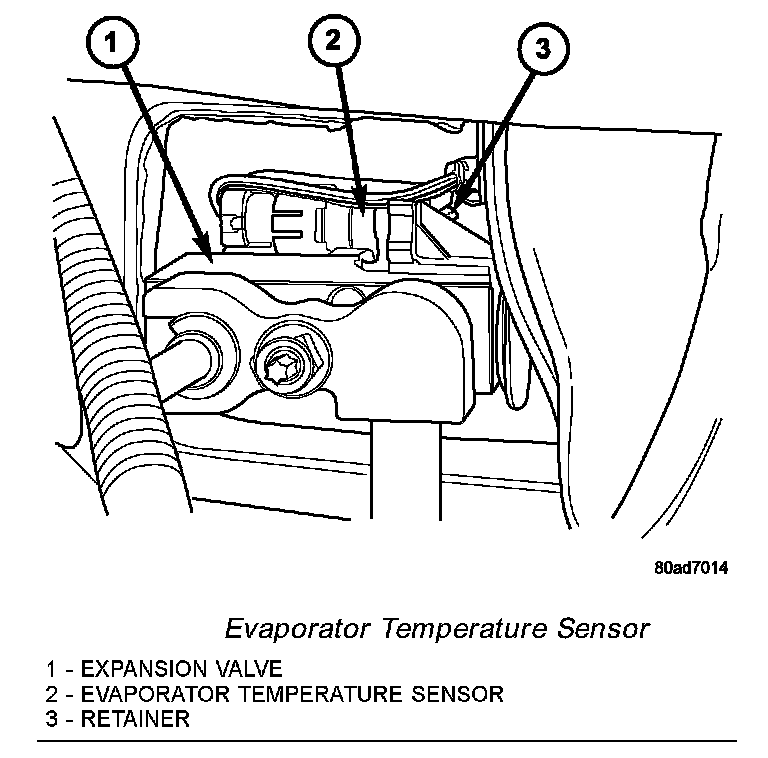 1
2
3

80ad7014

Evaporator Temperature Sensor

1 - EXPANSION VALVE
2 - EVAPORATOR TEMPERATURE SENSOR
3 - RETAINER