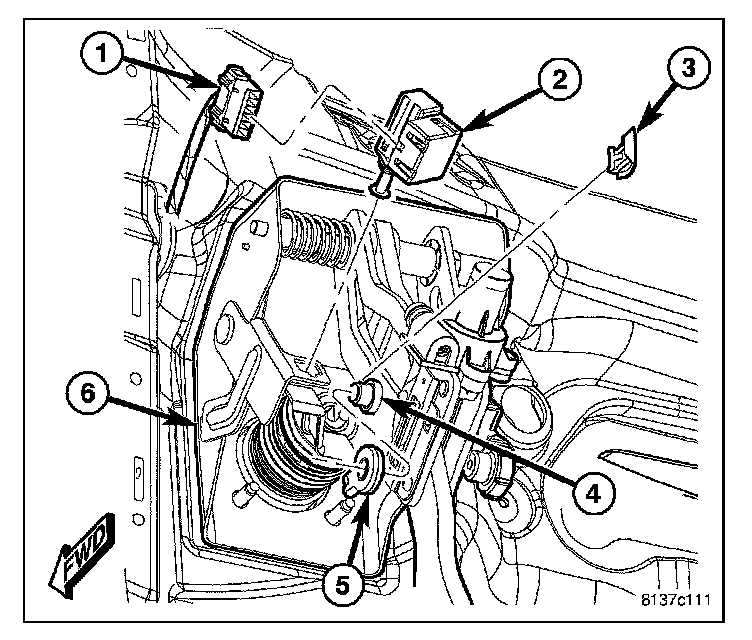 1
2
3
6
4
5
FWD
8137c111