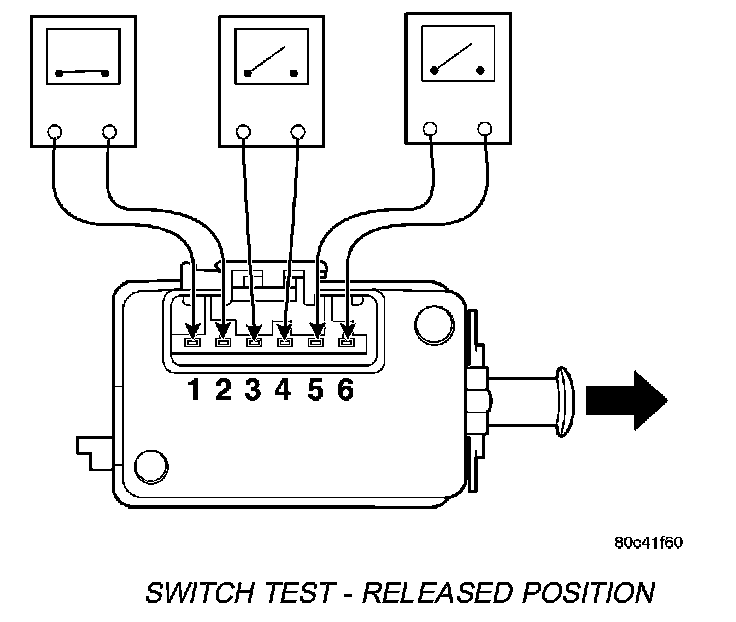 1 2 3 4 5 6

80c41f60

SWITCH TEST - RELEASED POSITION