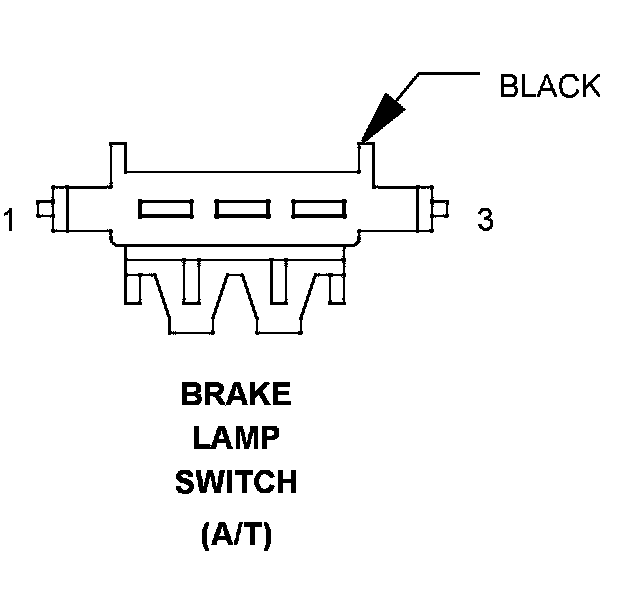 BLACK

1

3

BRAKE
LAMP
SWITCH
(A/T)