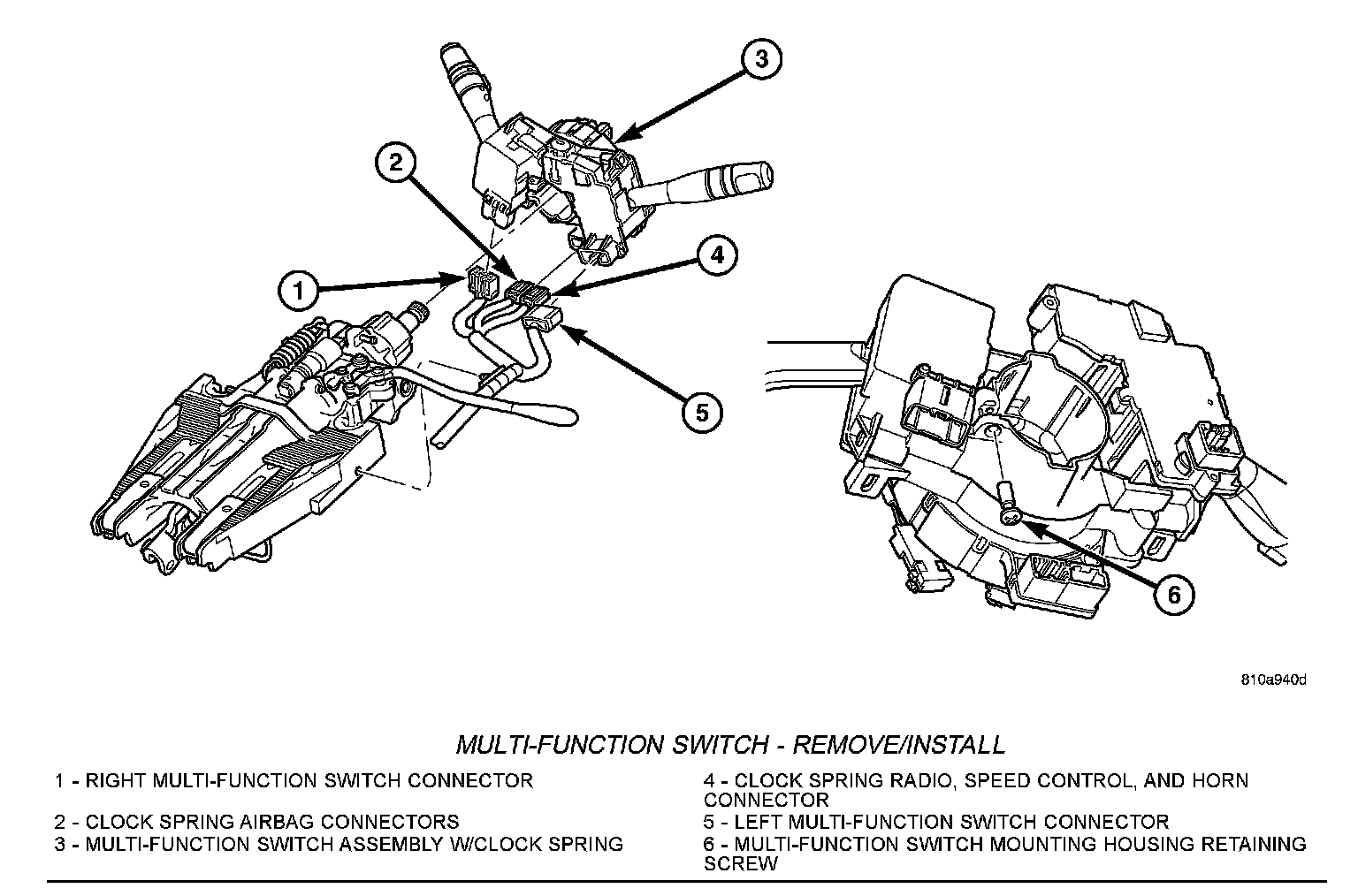 3
2
4
1
5
6

810a940d

MULTI-FUNCTION SWITCH - REMOVE/INSTALL

1 - RIGHT MULTI-FUNCTION SWITCH CONNECTOR
2 - CLOCK SPRING AIRBAG CONNECTORS
3 - MULTI-FUNCTION SWITCH ASSEMBLY W/CLOCK SPRING
4 - CLOCK SPRING RADIO, SPEED CONTROL, AND HORN CONNECTOR
5 - LEFT MULTI-FUNCTION SWITCH CONNECTOR
6 - MULTI-FUNCTION SWITCH MOUNTING HOUSING RETAINING SCREW