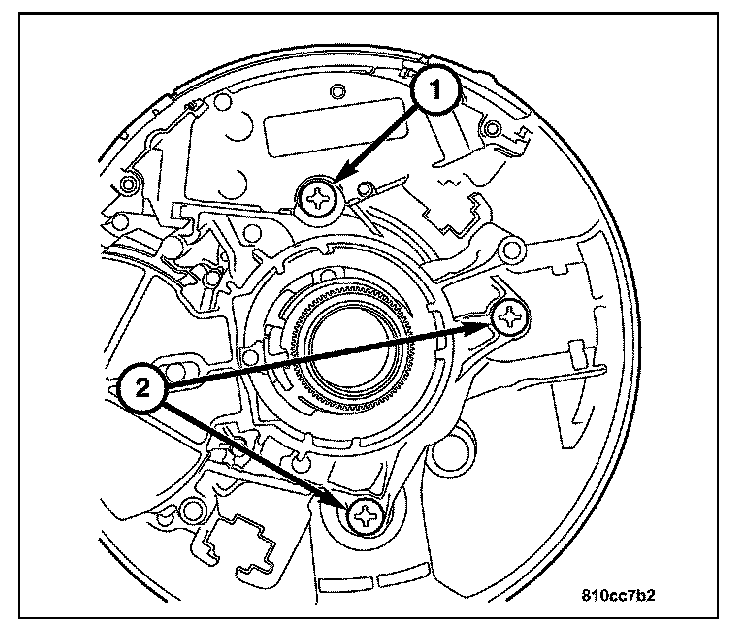 1
2
810cc7b2