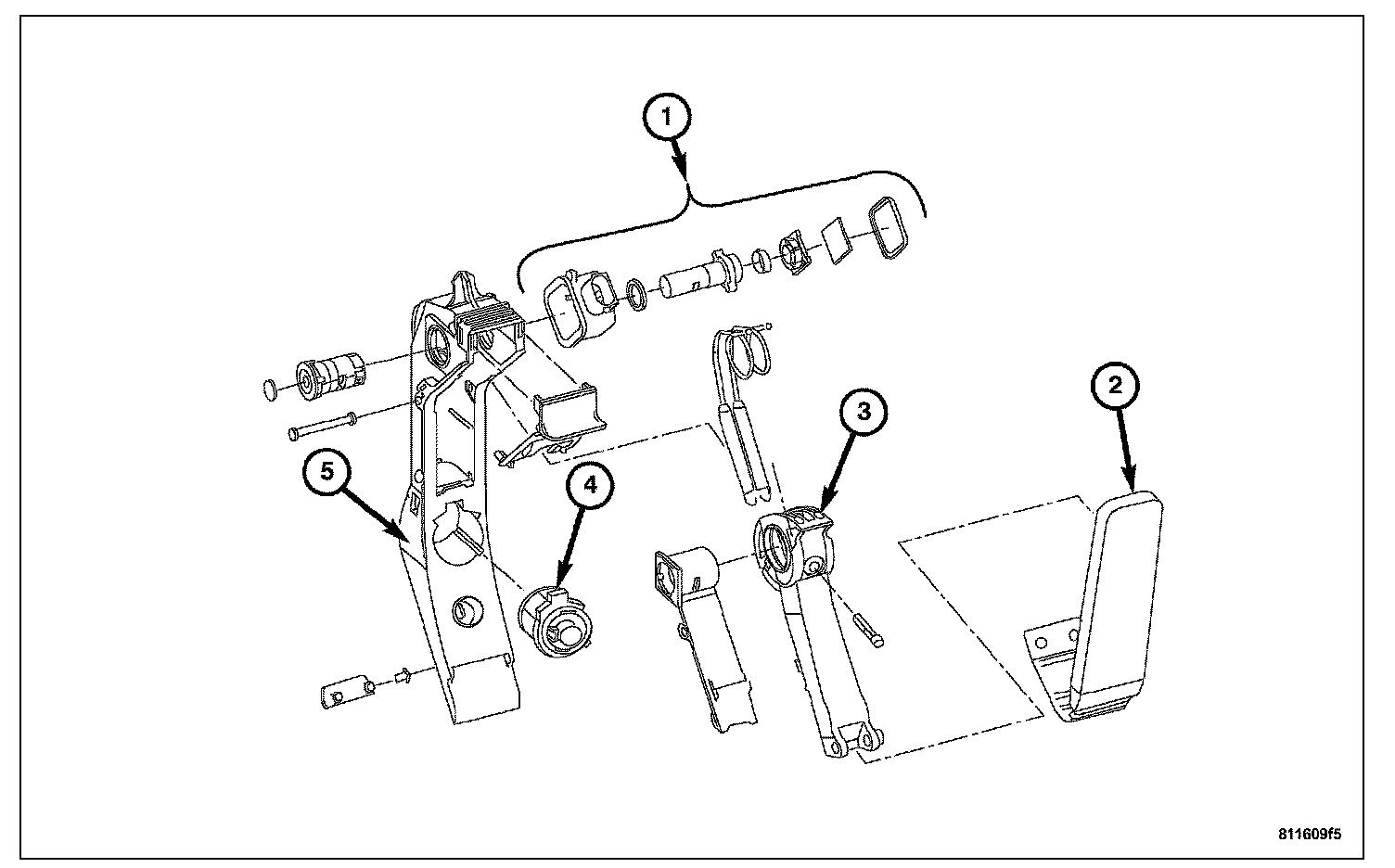 1

2

3

4

5

811609f5