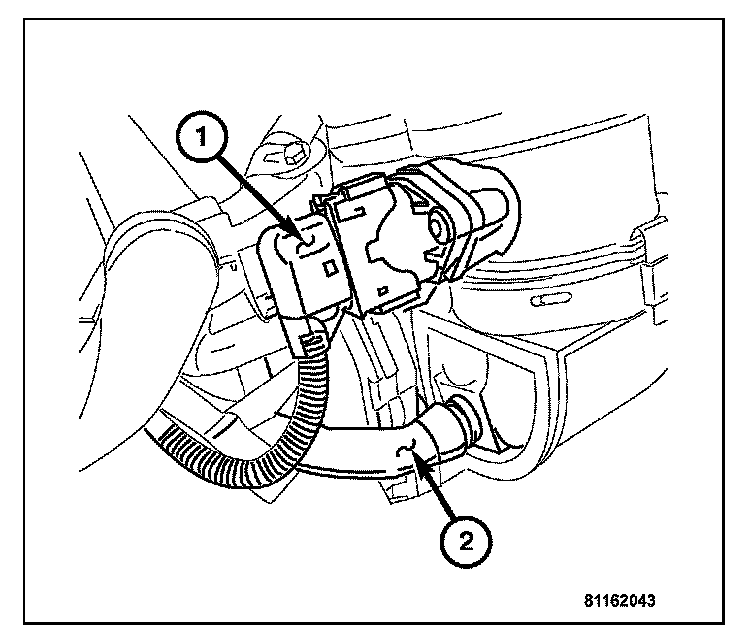 1

2

81162043