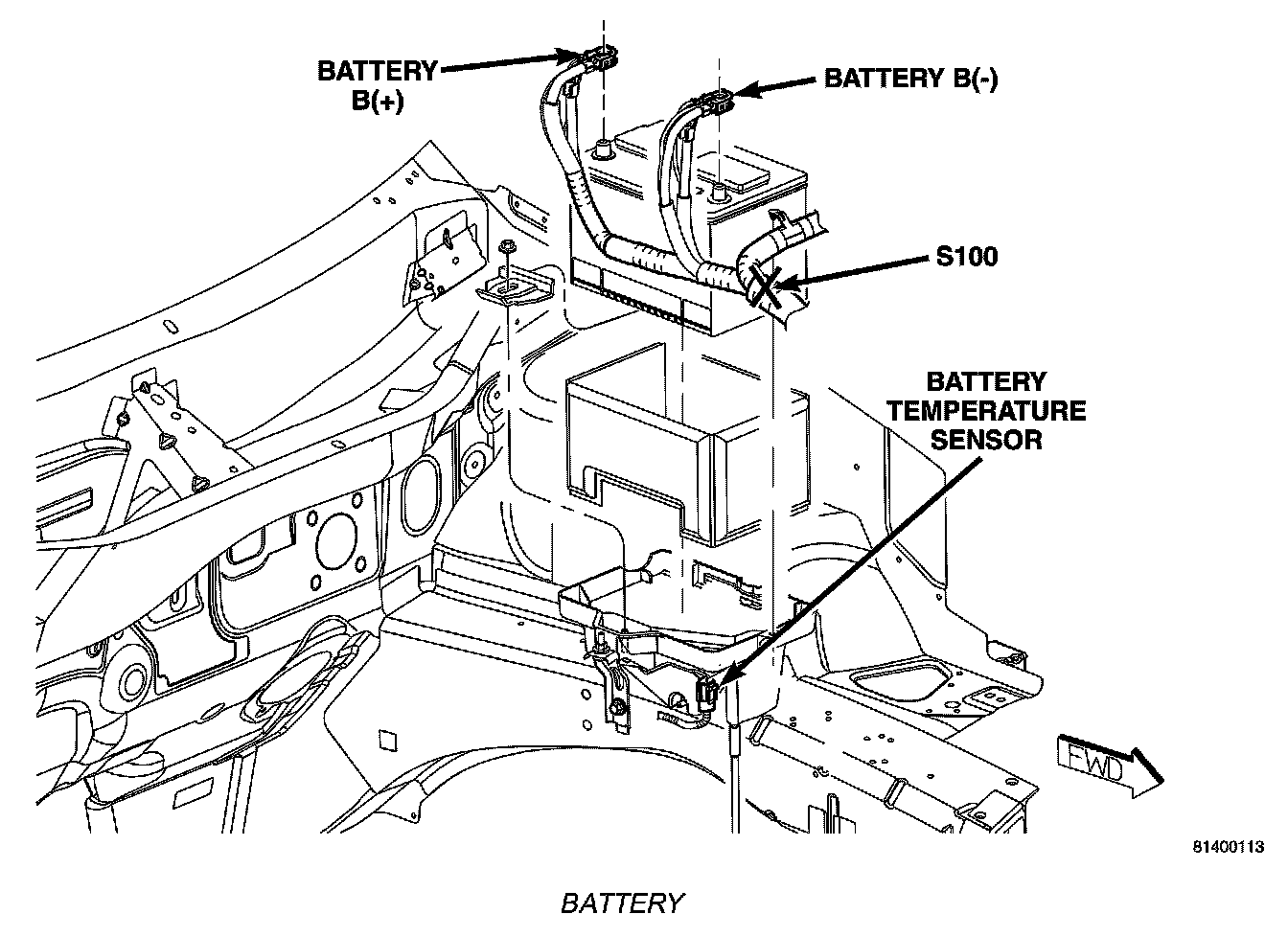 BATTERY B(+)

BATTERY B(-)

S100

BATTERY TEMPERATURE SENSOR

FWD

81400113

BATTERY