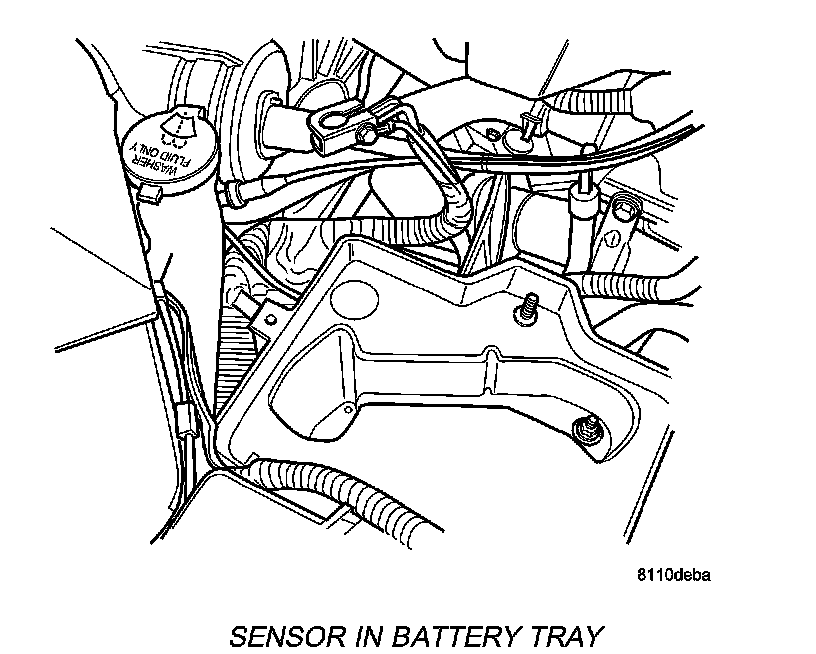 WASHER FLUID ONLY

8110deba

SENSOR IN BATTERY TRAY