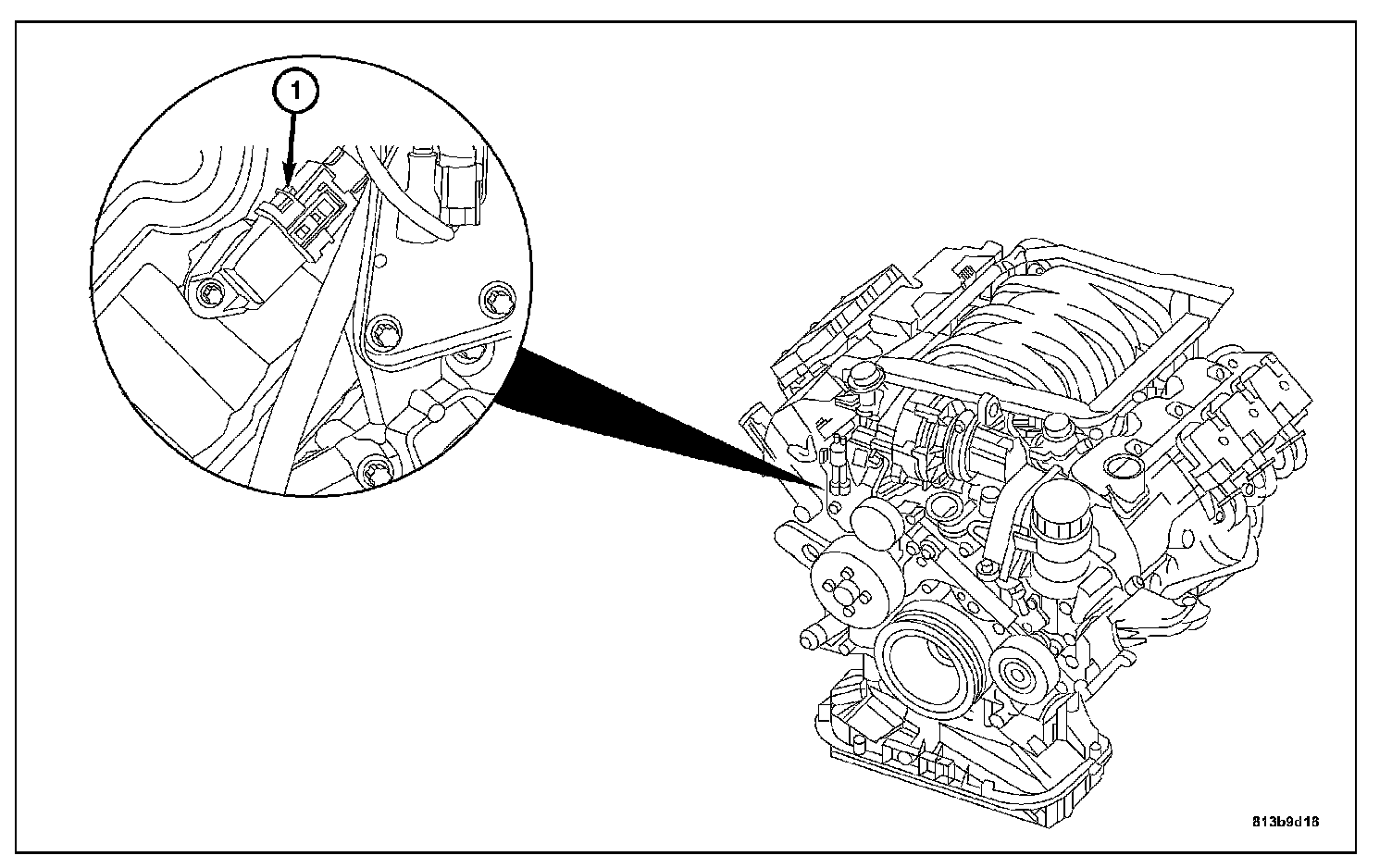 1

813b9d18