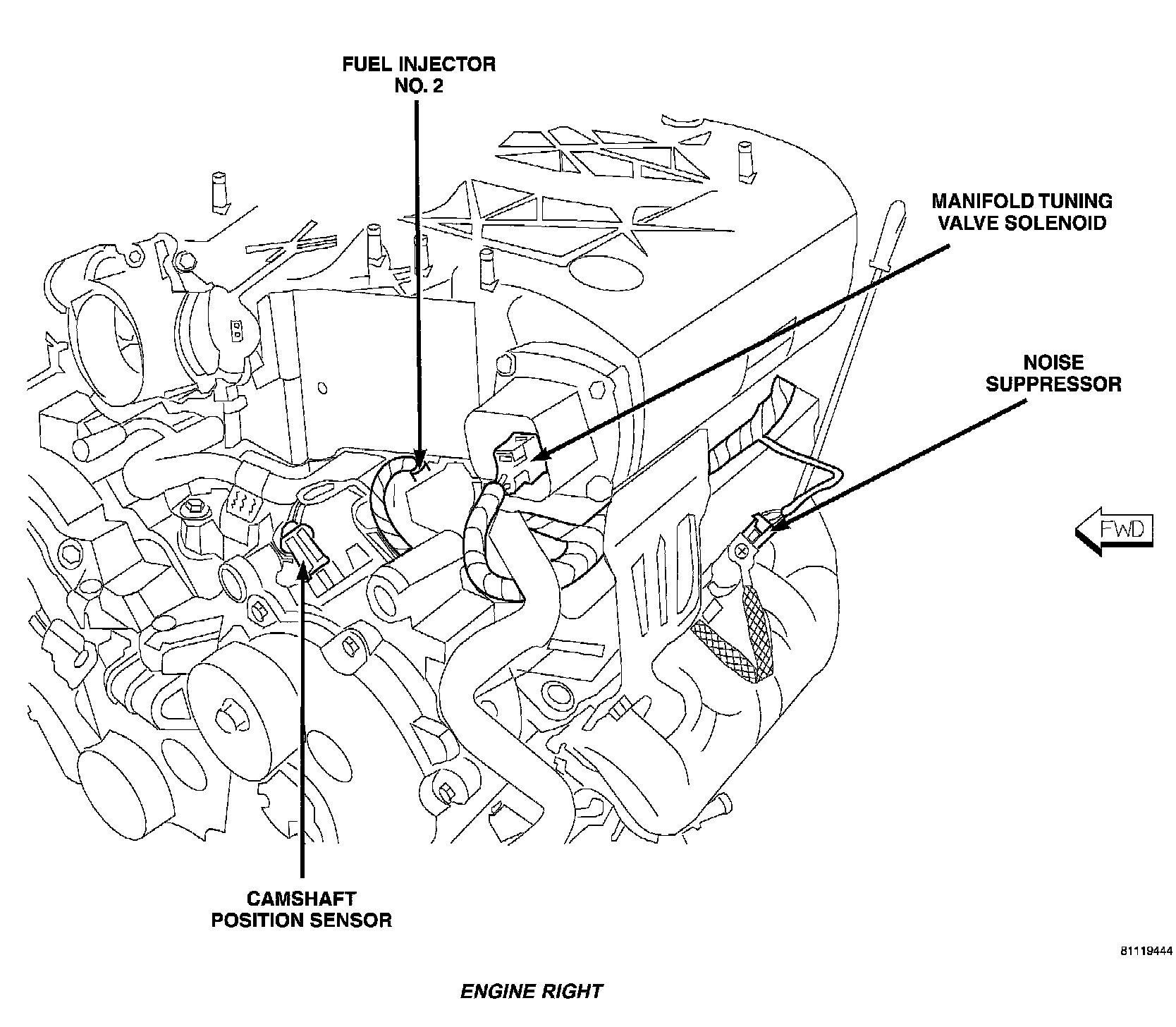 FUEL INJECTOR NO. 2

MANIFOLD TUNING VALVE SOLENOID

NOISE SUPPRESSOR

FWD

CAMSHAFT POSITION SENSOR

81119444

ENGINE RIGHT