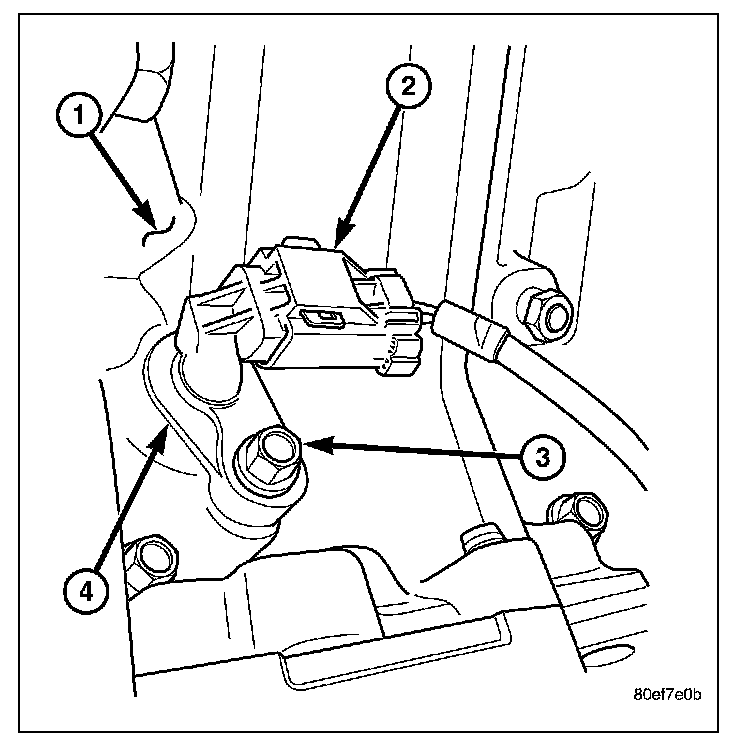 1
2
3
4
80ef7e0b