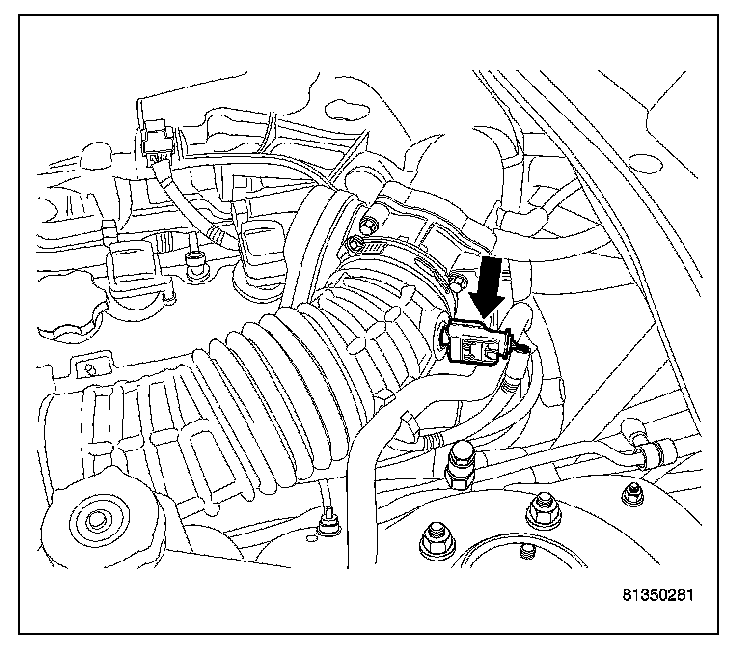 81350281