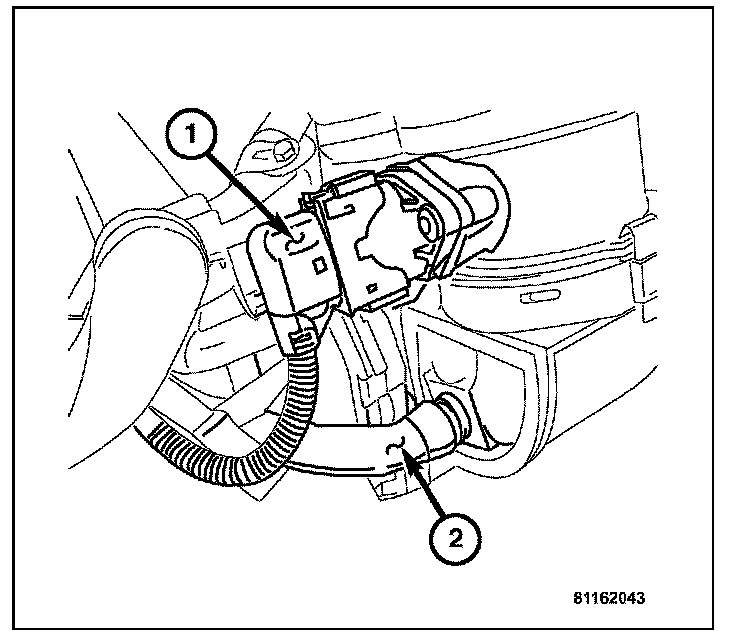 1

2

81162043