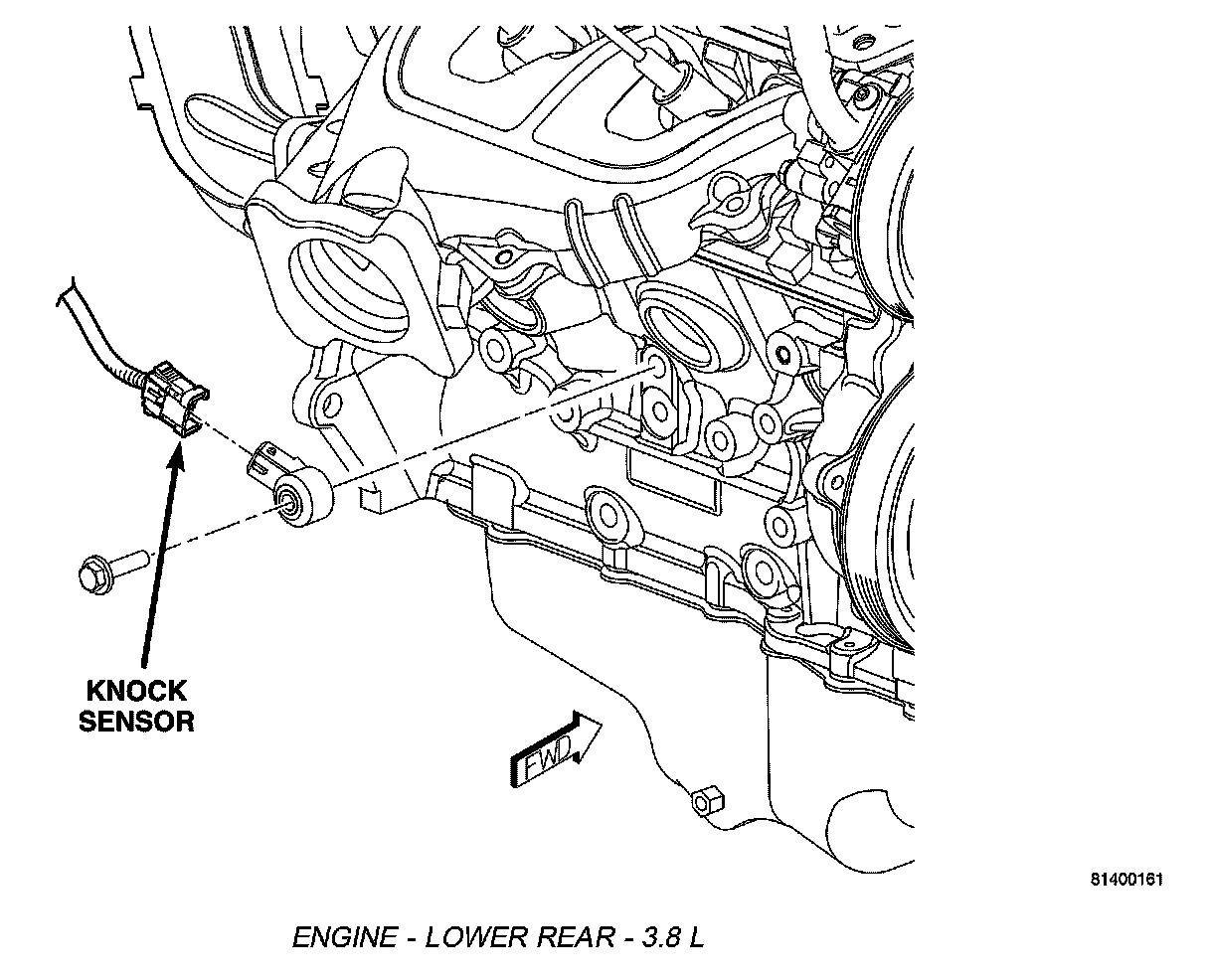 KNOCK SENSOR

FWD

81400161

ENGINE - LOWER REAR - 3.8 L