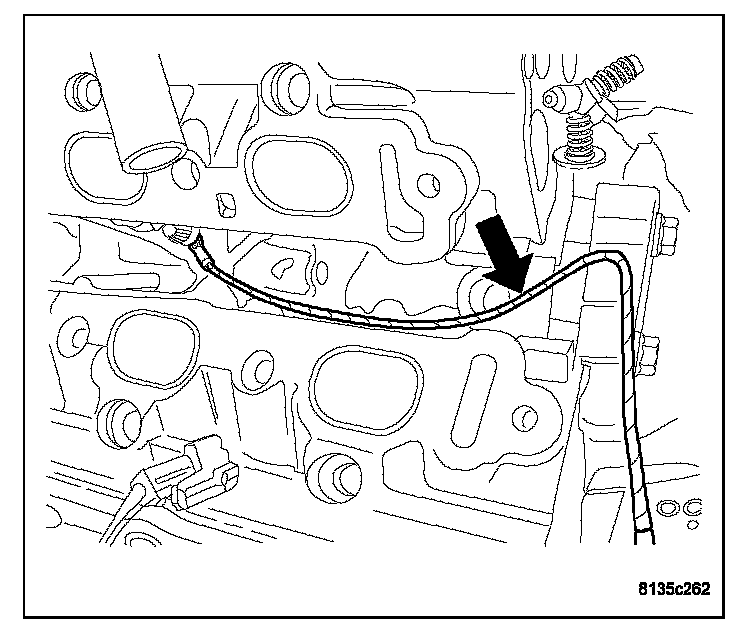 8135c262