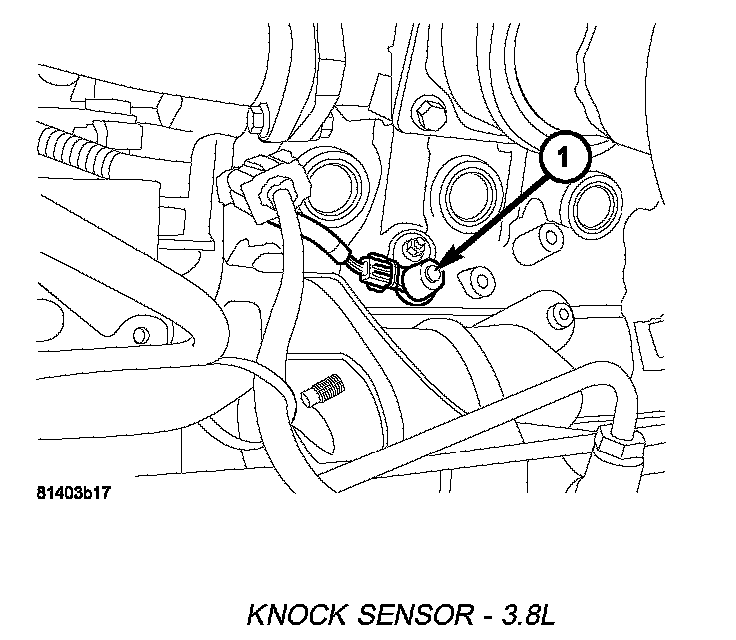 1

81403b17

KNOCK SENSOR - 3.8L