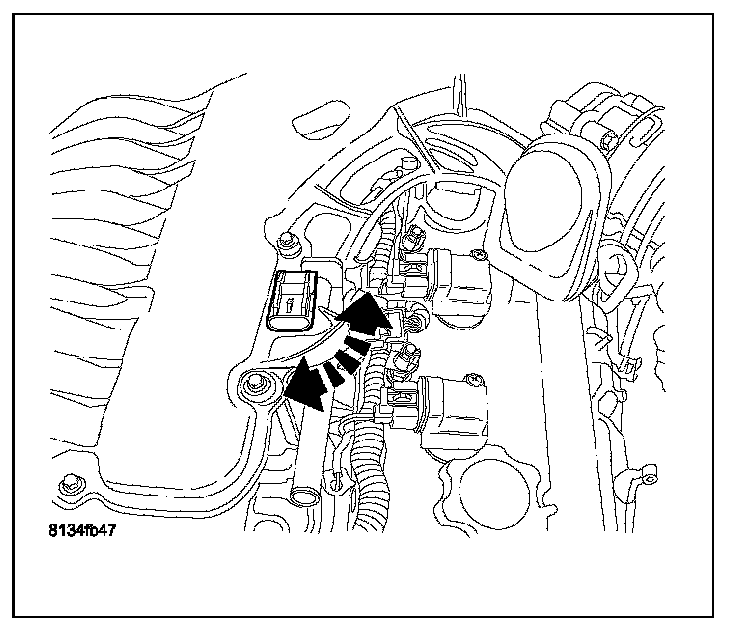 8134fb47