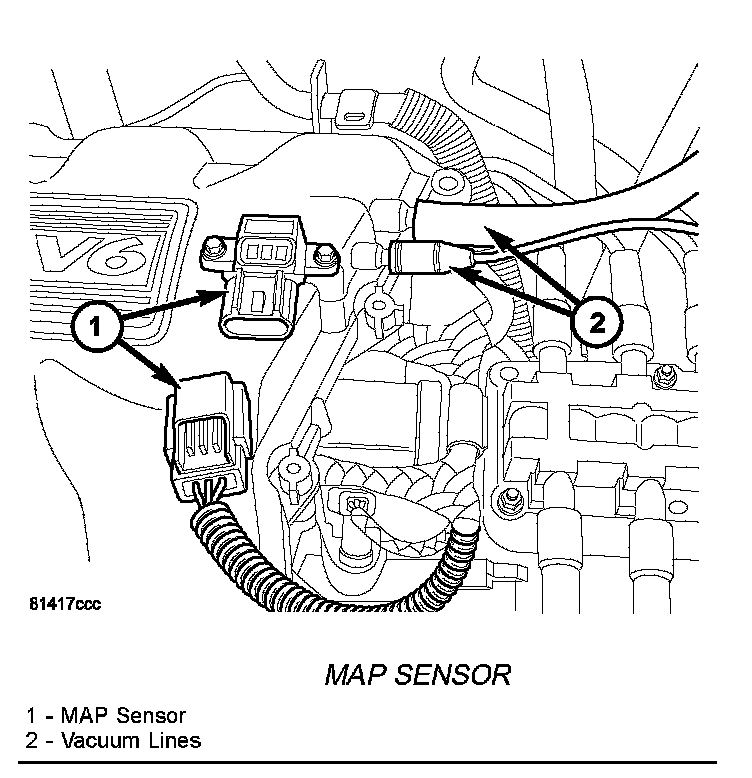 V6

1

2

81417ccc

MAP SENSOR

1 - MAP Sensor
2 - Vacuum Lines