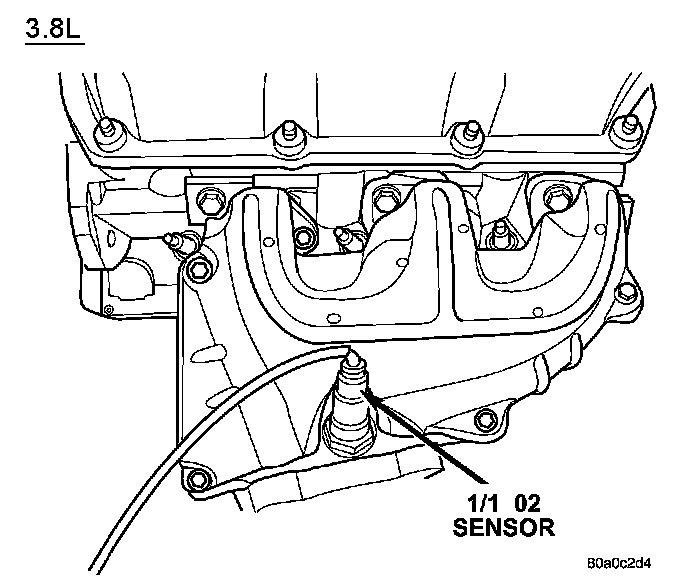 3.8L

1/1 02
SENSOR

80a0c2d4