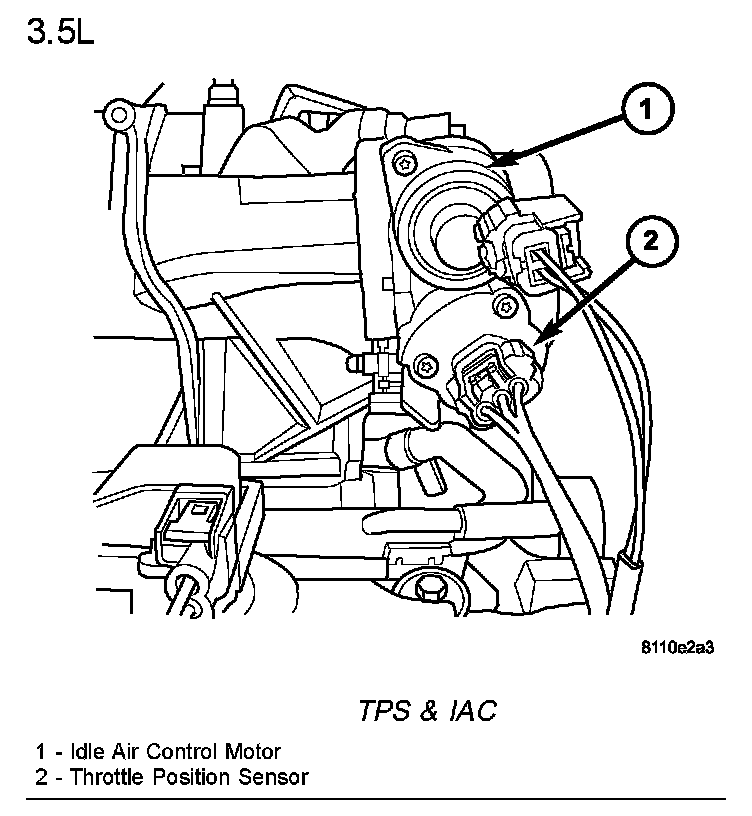 3.5L

1

2

8110e2a3

TPS & IAC

1 - Idle Air Control Motor
2 - Throttle Position Sensor